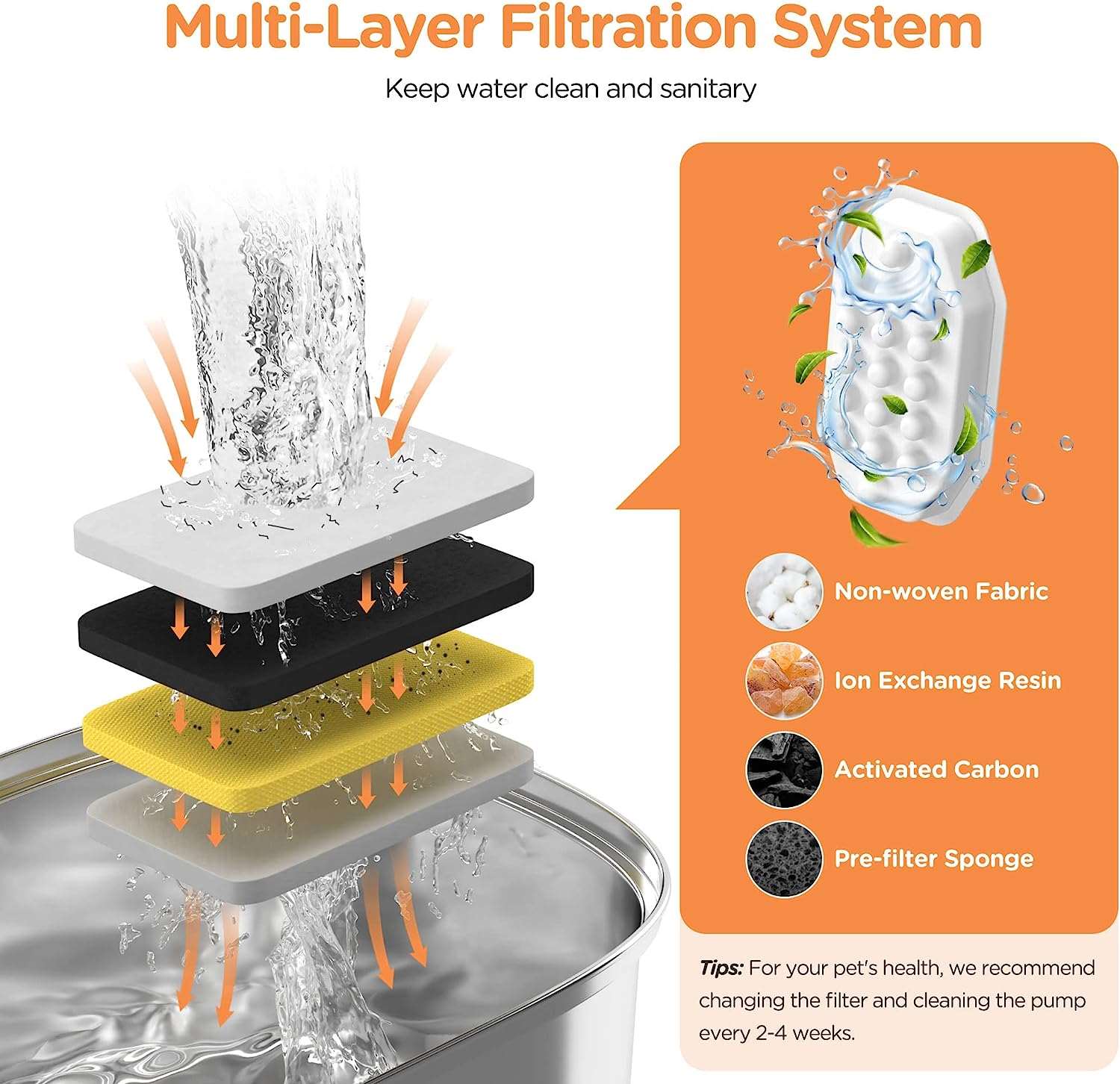 Multi-Layer Filtration System

Keep water clean and sanitary

Non-woven Fabric

Ion Exchange Resin

Activated Carbon

Pre-filter Sponge

Tips: For your pet's health, we recommend changing the filter and cleaning the pump every 2-4 weeks.