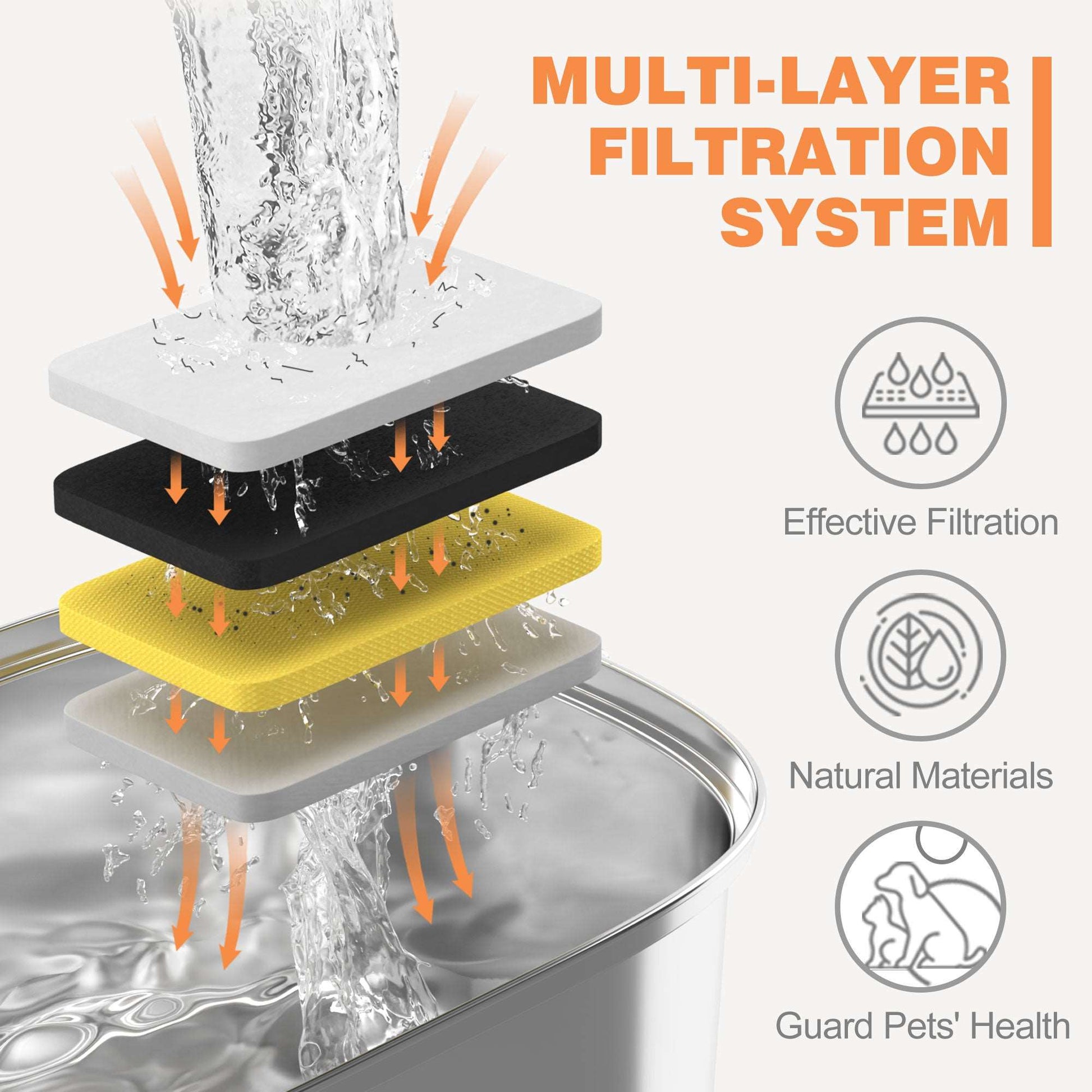 MULTI-LAYER FILTRATION SYSTEM

Effective Filtration

Natural Materials

Guard Pets' Health